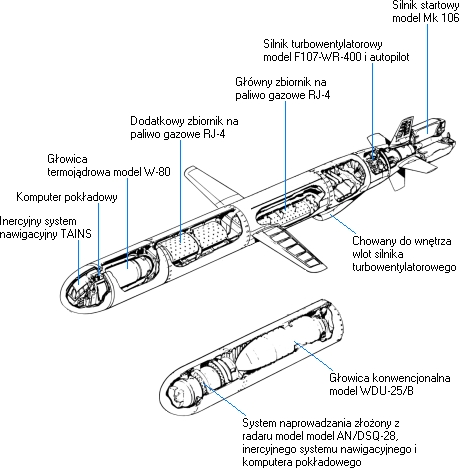 Silnik startowy
model Mk 106

Silnik turbowentylatorowy
model F107-WR-400 i autopilot

Główny zbiornik na
paliwo gazowe RJ-4

Dodatkowy zbiornik na
paliwo gazowe RJ-4

Głowica
termojądrowa model W-80

Komputer pokładowy

Inercyjny system
nawigacyjny TAINS

Chowany do wnętrza
wlot silnika
turbowentylatorowego

Głowica konwencjonalna
model WDU-25/B

System naprowadzania złożony z
radaru model model AN/DSQ-28,
inercyjnego systemu nawigacyjnego i
komputera pokładowego